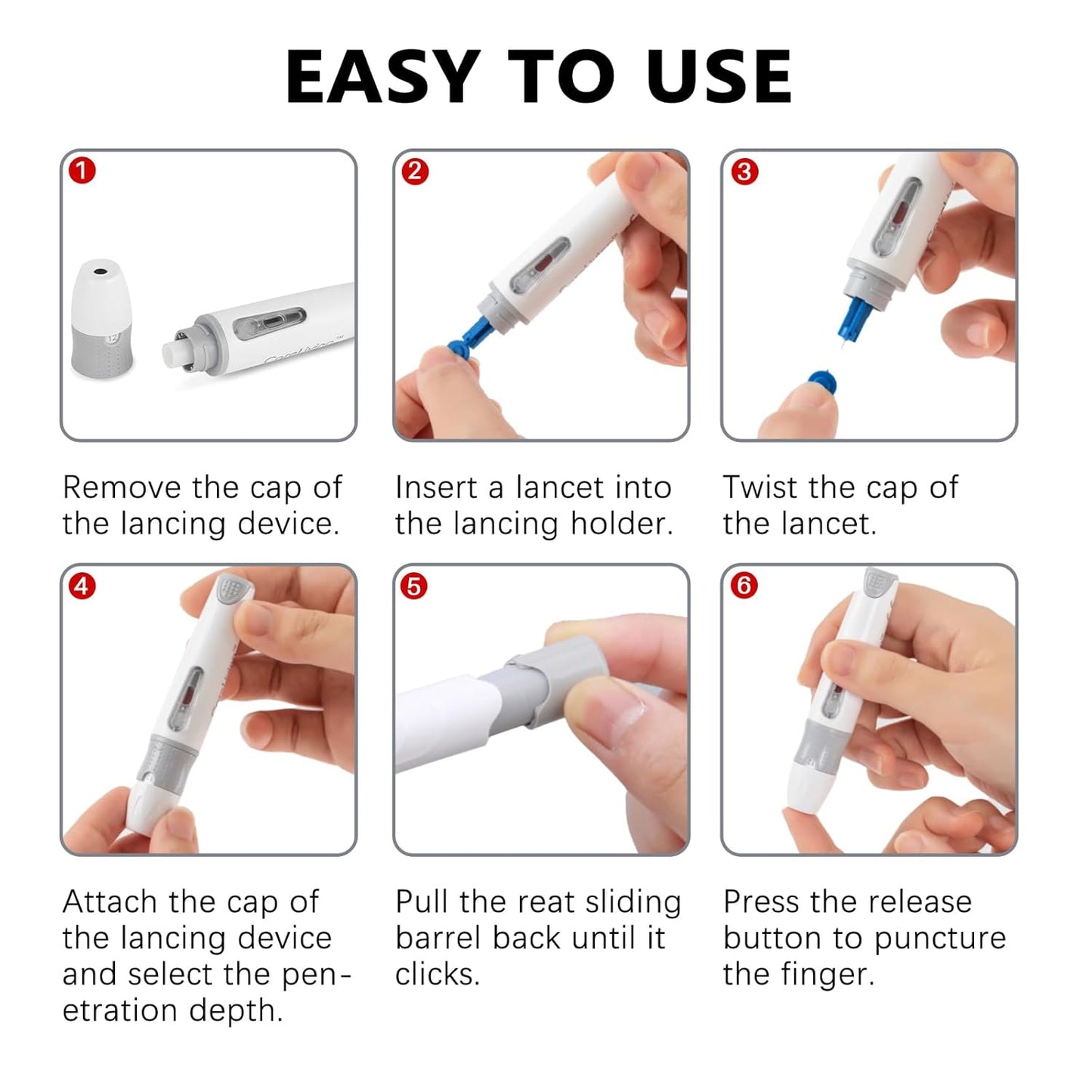 EASY TO USE

1

Remove the cap of the lancing device.

2

Insert a lancet into the lancing holder.

3

Twist the cap of the lancet.

4

Attach the cap of the lancing device and select the penetration depth.

5

Pull the reat sliding barrel back until it clicks.

6

Press the release button to puncture the finger.